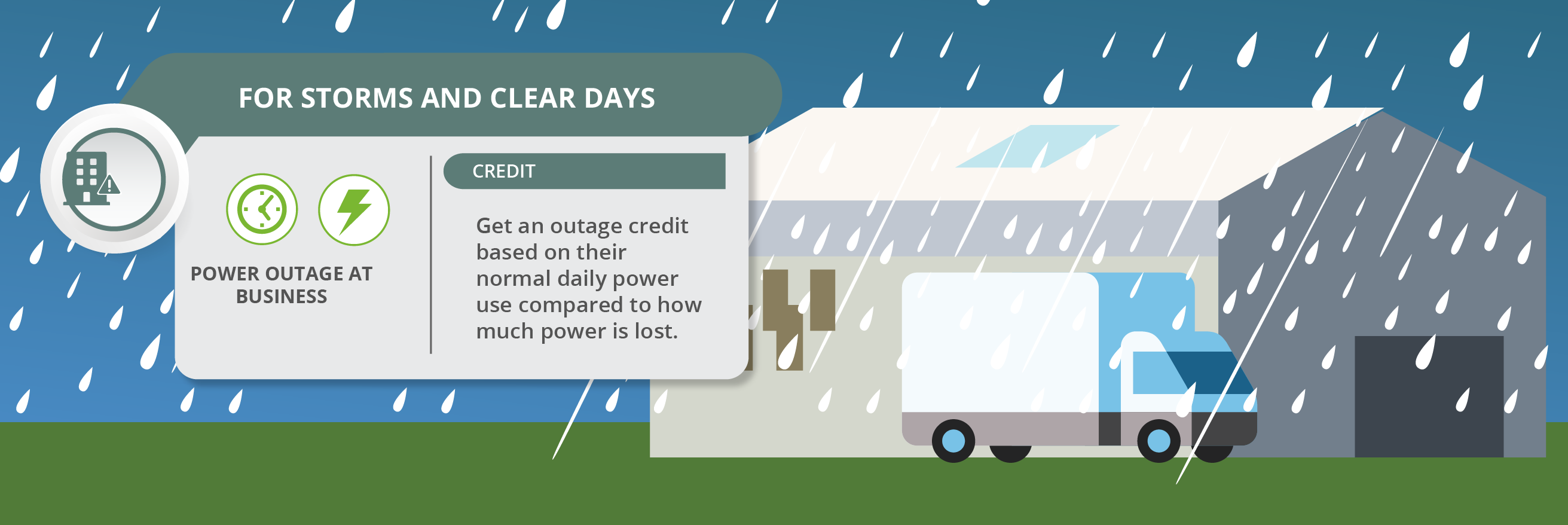 FOR STORMS AND CLEAR DAYS

POWER OUTAGE AT BUSINESS

CREDIT

Get an outage credit based on their normal daily power use compared to how much power is lost.